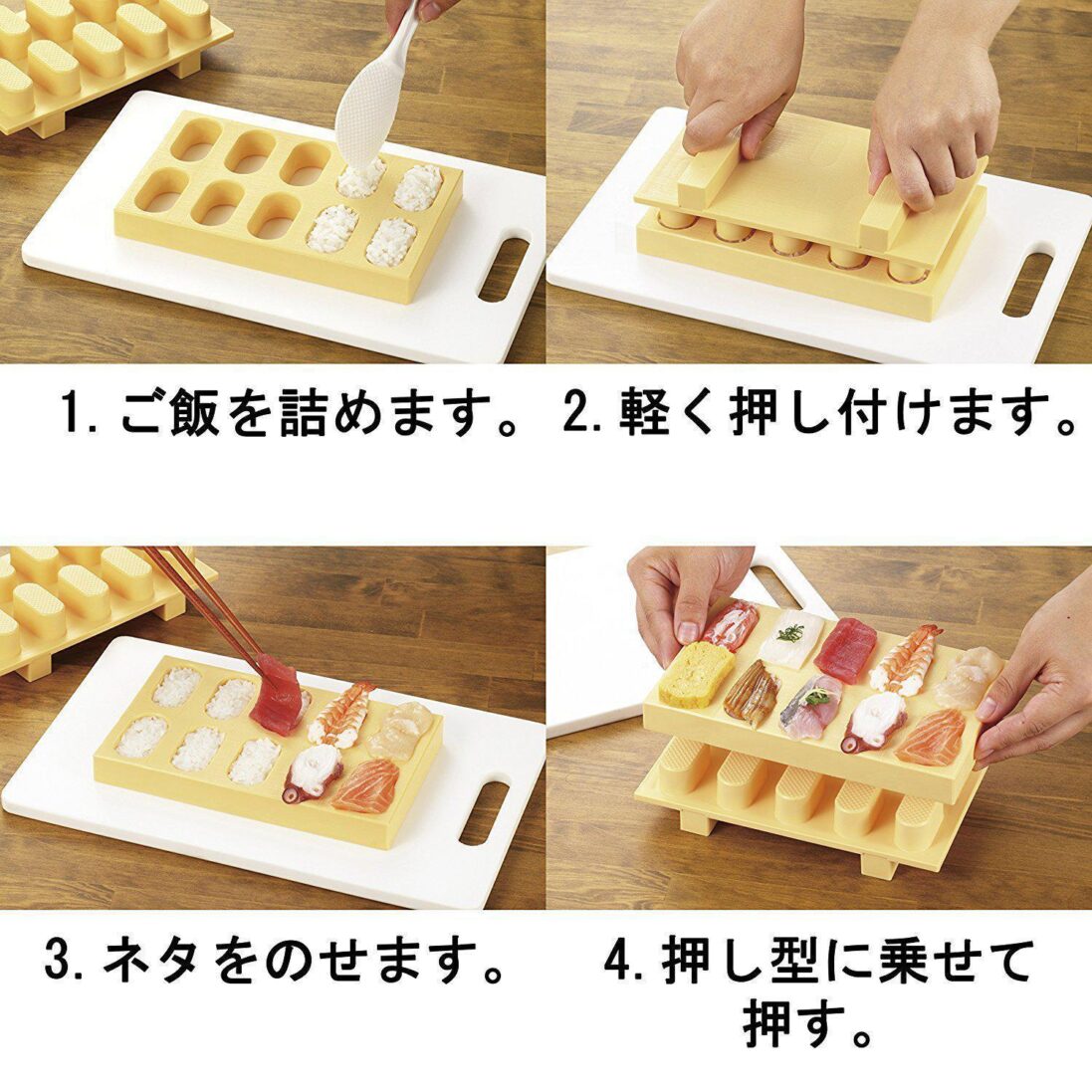 1. ご飯を詰めます。

2. 軽く押し付けます。

3. ネタをのせます。

4. 押し型に乗せて押す。