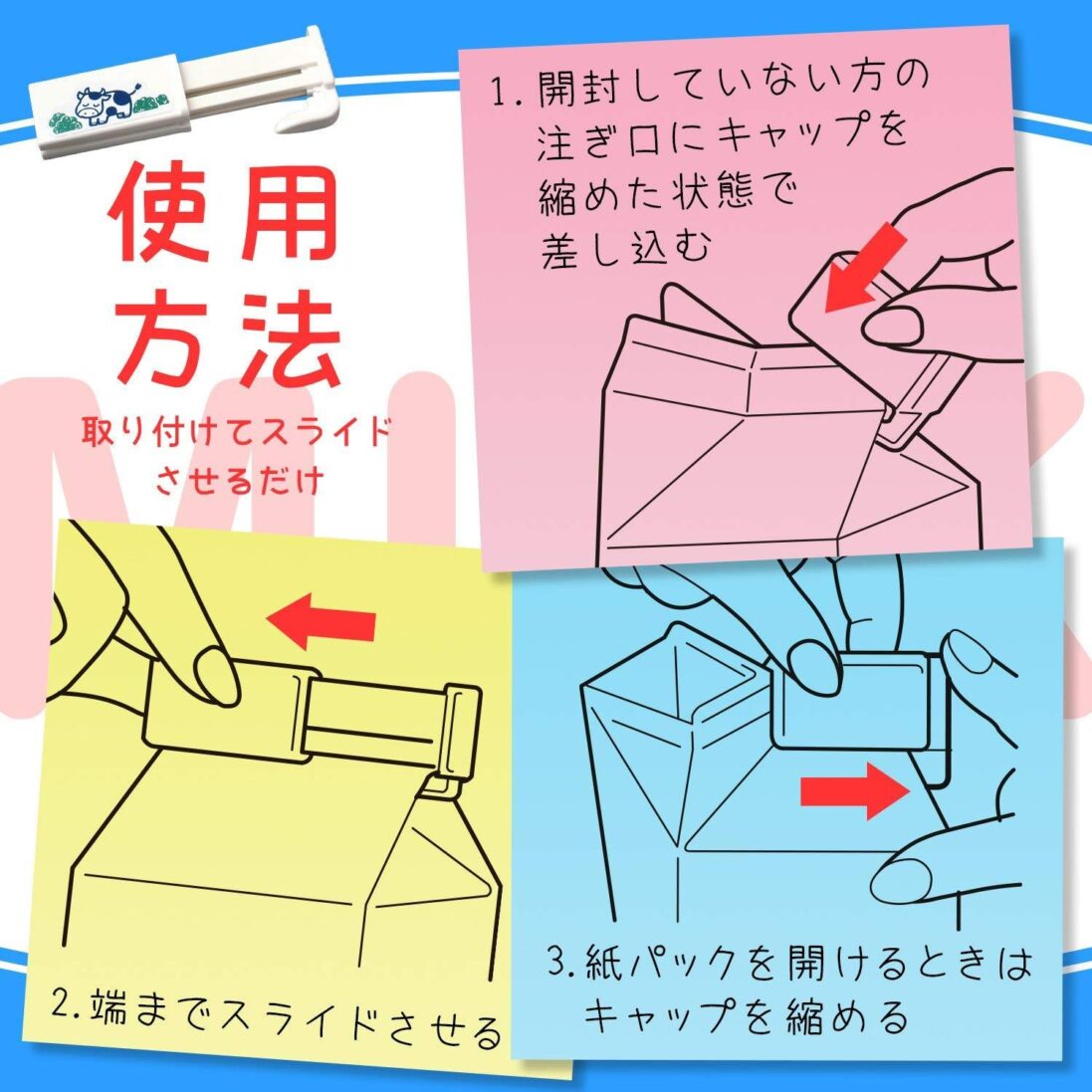 使用方法

取り付けてスライドさせるだけ

1. 開封していない方の注ぎ口にキャップを縮めた状態で差し込む

2. 端までスライドさせる

3. 紙パックを開けるときはキャップを縮める