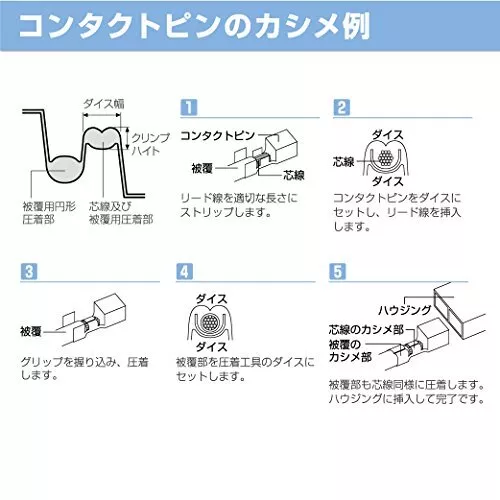 コンタクトピンのカシメ例

ダイス幅

クリンプハイト

被覆用円形圧着部

芯線及び被覆用圧着部

1

コンタクトピン

被覆

芯線

リード線を適切な長さにストリップします。

2

ダイス

芯線

ダイス

コンタクトピンをダイスにセットし、リード線を挿入します。

3

被覆

グリップを握り込み、圧着します。

4

ダイス

ダイス

被覆部を圧着工具のダイスにセットします。

5

ハウジング

芯線のカシメ部

被覆のカシメ部

被覆部も芯線同様に圧着します。ハウジングに挿入して完了です。