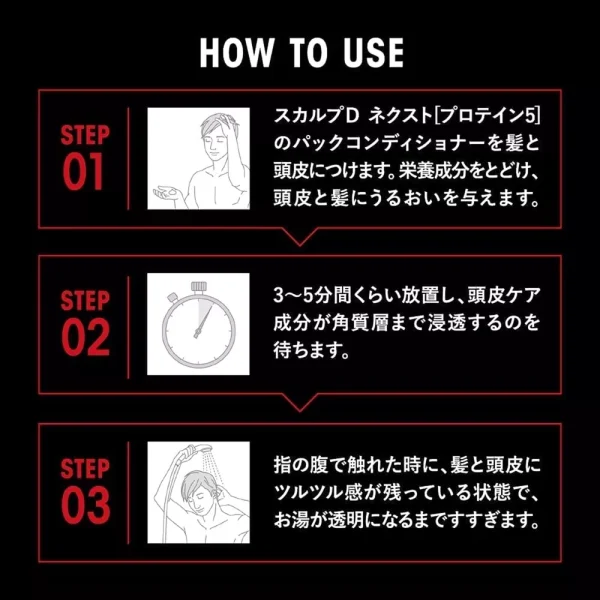 HOW TO USE

STEP 01

スカルプD ネクスト[プロテイン5]のパックコンディショナーを髪と頭皮につけます。栄養成分をとどけ、頭皮と髪にうるおいを与えます。

STEP 02

3〜5分間くらい放置し、頭皮ケア成分が角質層まで浸透するのを待ちます。

STEP 03

指の腹で触れた時に、髪と頭皮にツルツル感が残っている状態で、お湯が透明になるまですすぎます。