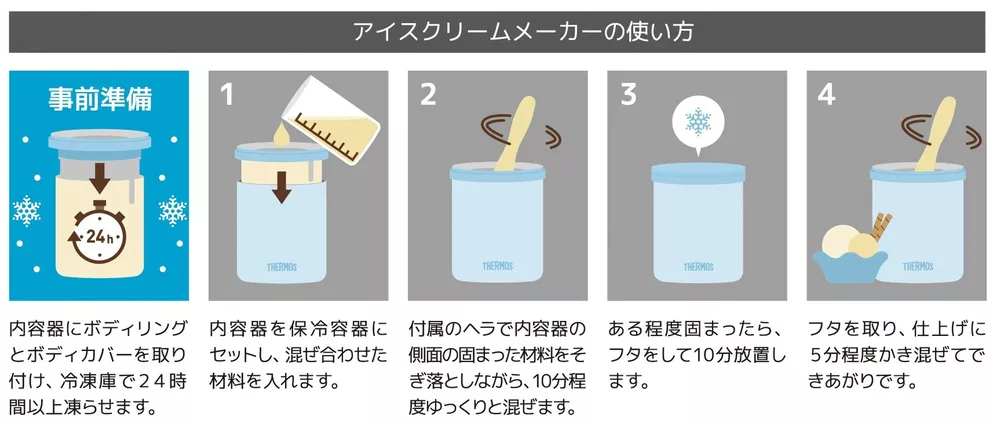 アイスクリームメーカーの使い方

事前準備

24h

内容器にボディリングとボディカバーを取り付け、冷凍庫で２４時間以上凍らせます。

1

THERMOS

内容器を保冷容器にセットし、混ぜ合わせた材料を入れます。

2

THERMOS

付属のヘラで内容器の側面の固まった材料をそぎ落としながら、10分程度ゆっくりと混ぜます。

3

THERMOS

ある程度固まったら、フタをして10分放置します。

4

THERMOS

フタを取り、仕上げに５分程度かき混ぜてできあがりです。